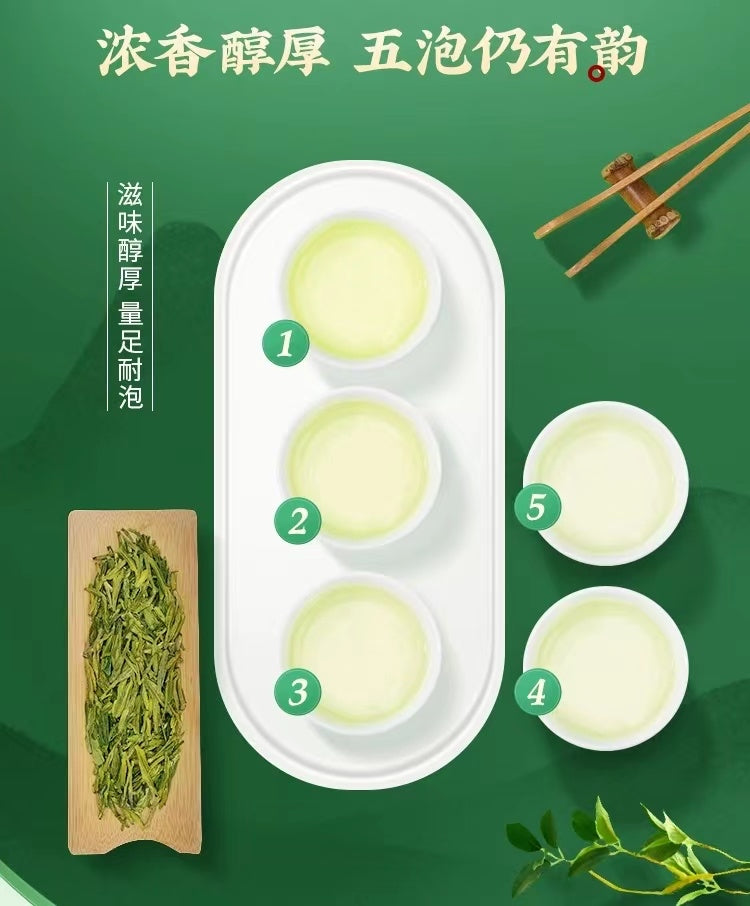 浓香醇厚 五泡仍有韵

滋味醇厚 量足耐泡

1

2

3

5

4